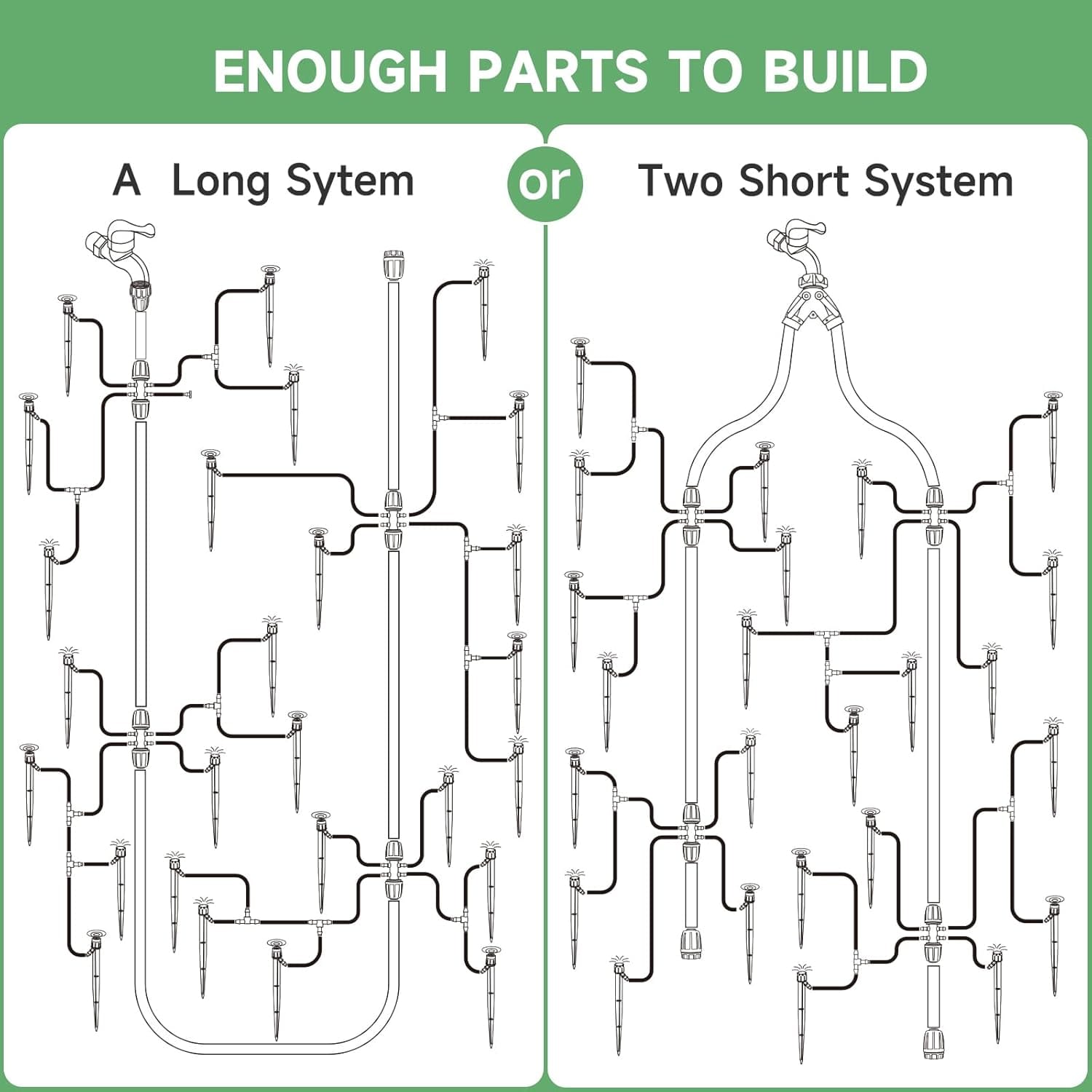 ENOUGH PARTS TO BUILD

A Long Sytem

or

Two Short System